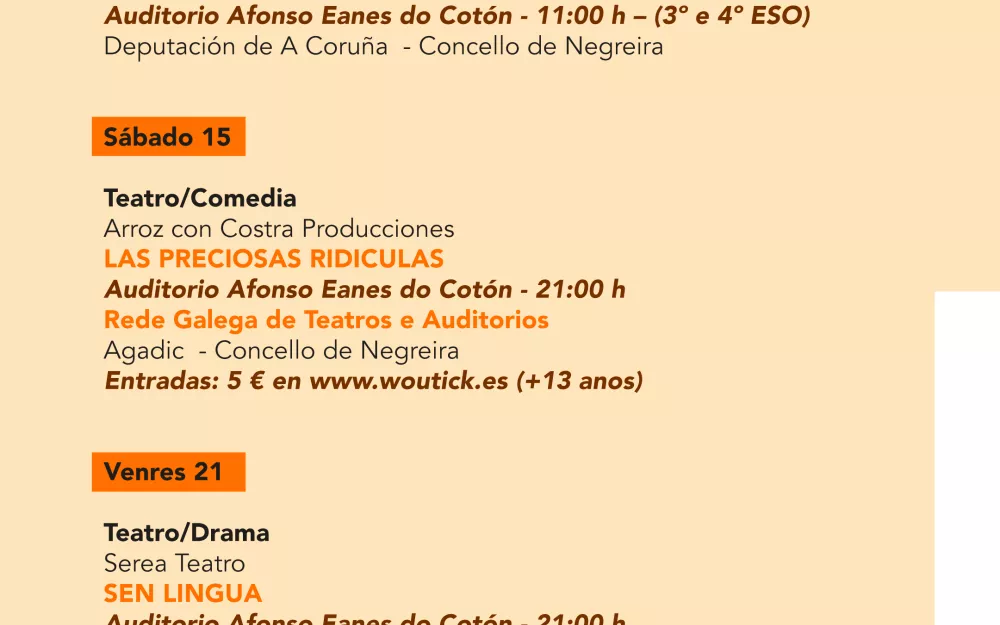 Auditorio Afonso Eanes do Cotón - 11:00 h – (3º e 4º ESO)
Deputación de A Coruña - Concello de Negreira

Sábado 15

Teatro/Comedia
Arroz con Costra Producciones
LAS PRECIOSAS RIDICULAS
Auditorio Afonso Eanes do Cotón - 21:00 h
Rede Galega de Teatros e Auditorios
Agadic - Concello de Negreira
Entradas: 5 € en www.woutick.es (+13 anos)

Venres 21

Teatro/Drama
Serea Teatro
SEN LINGUA
Auditorio Afonso Eanes do Cotón - 21:00 h